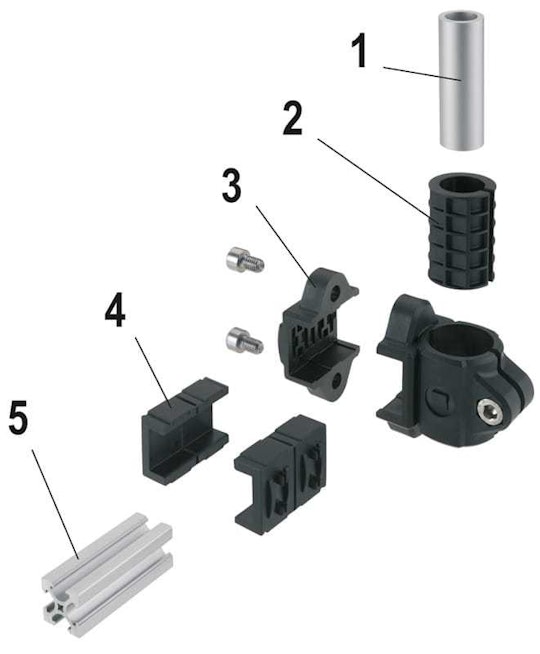 1
2
3
4
5